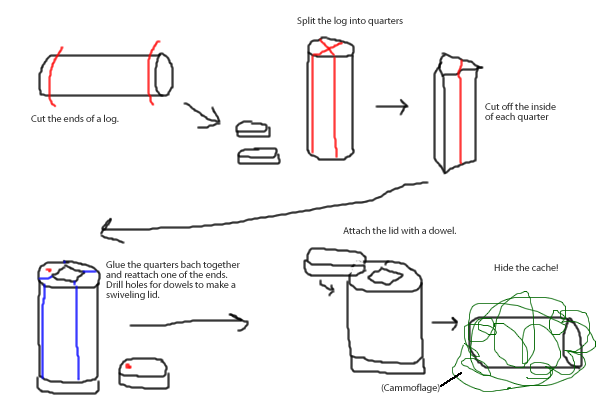 Cut the ends of a log.

Split the log into quarters

Cut off the inside of each quarter

Glue the quarters bach together and reattach one of the ends. Drill holes for dowels to make a swiveling lid.

Attach the lid with a dowel.

Hide the cache!

(Cammoflage)